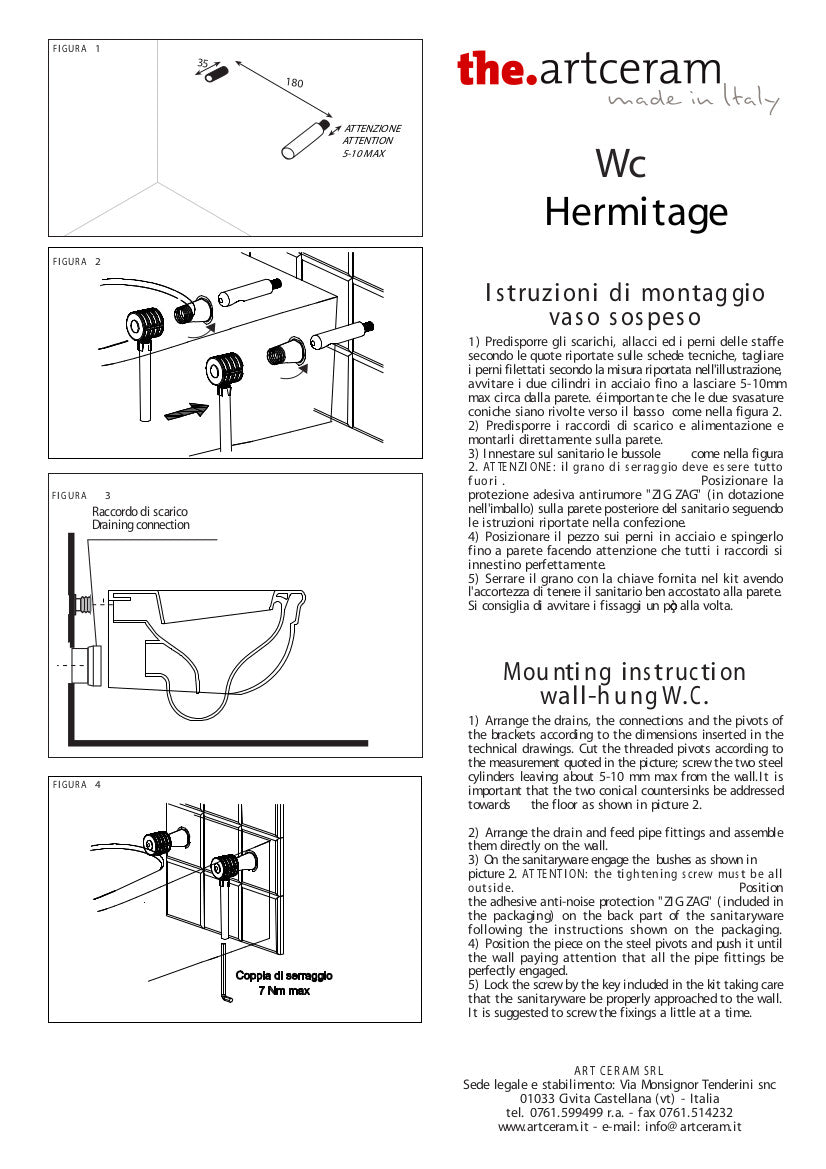 FIGURA 1

35

180

ATTENZIONE
ATTENTION
5-10 MAX

FIGURA 2

FIGURA 3

Raccordo di scarico
Draining connection

FIGURA 4

Coppia di serraggio
7 Nm max

the.artceram
made in Italy

Wc
Hermitage

Istruzioni di montaggio
vaso sospeso

1) Predisporre gli scarichi, allacci ed i perni delle staffe secondo le quote riportate sulle schede tecniche, tagliare i perni filettati secondo la misura riportata nell'illustrazione, avvitare i due cilindri in acciaio fino a lasciare 5-10mm max circa dalla parete. é importante che le due svasature coniche siano rivolte verso il basso come nella figura 2.
2) Predisporre i raccordi di scarico e alimentazione e montarli direttamente sulla parete.
3) Innestare sul sanitario le bussole come nella figura 2. ATTENZIONE: il grano di serraggio deve essere tutto fuori. Posizionare la protezione adesiva antirumore "ZIG ZAG" (in dotazione nell'imballo) sulla parete posteriore del sanitario seguendo le istruzioni riportate nella confezione.
4) Posizionare il pezzo sui perni in acciaio e spingerlo fino a parete facendo attenzione che tutti i raccordi si innestino perfettamente.
5) Serrare il grano con la chiave fornita nel kit avendo l'accortezza di tenere il sanitario ben accostato alla parete. Si consiglia di avvitare i fissaggi un pò alla volta.

Mounting instruction
wall-hung W.C.

1) Arrange the drains, the connections and the pivots of the brackets according to the dimensions inserted in the technical drawings. Cut the threaded pivots according to the measurement quoted in the picture; screw the two steel cylinders leaving about 5-10 mm max from the wall.It is important that the two conical countersinks be addressed towards the floor as shown in picture 2.

2) Arrange the drain and feed pipe fittings and assemble them directly on the wall.
3) On the sanitaryware engage the bushes as shown in picture 2. ATTENTION: the tightening screw must be all outside. Position the adhesive anti-noise protection "ZIG ZAG" (included in the packaging) on the back part of the sanitaryware following the instructions shown on the packaging.
4) Position the piece on the steel pivots and push it until the wall paying attention that all the pipe fittings be perfectly engaged.
5) Lock the screw by the key included in the kit taking care that the sanitaryware be properly approached to the wall. It is suggested to screw the fixings a little at a time.

ART CERAM SRL
Sede legale e stabilimento: Via Monsignor Tenderini snc
01033 Civita Castellana (vt) - Italia
tel. 0761.599499 r.a. - fax 0761.514232
www.artceram.it - e-mail: info@artceram.it